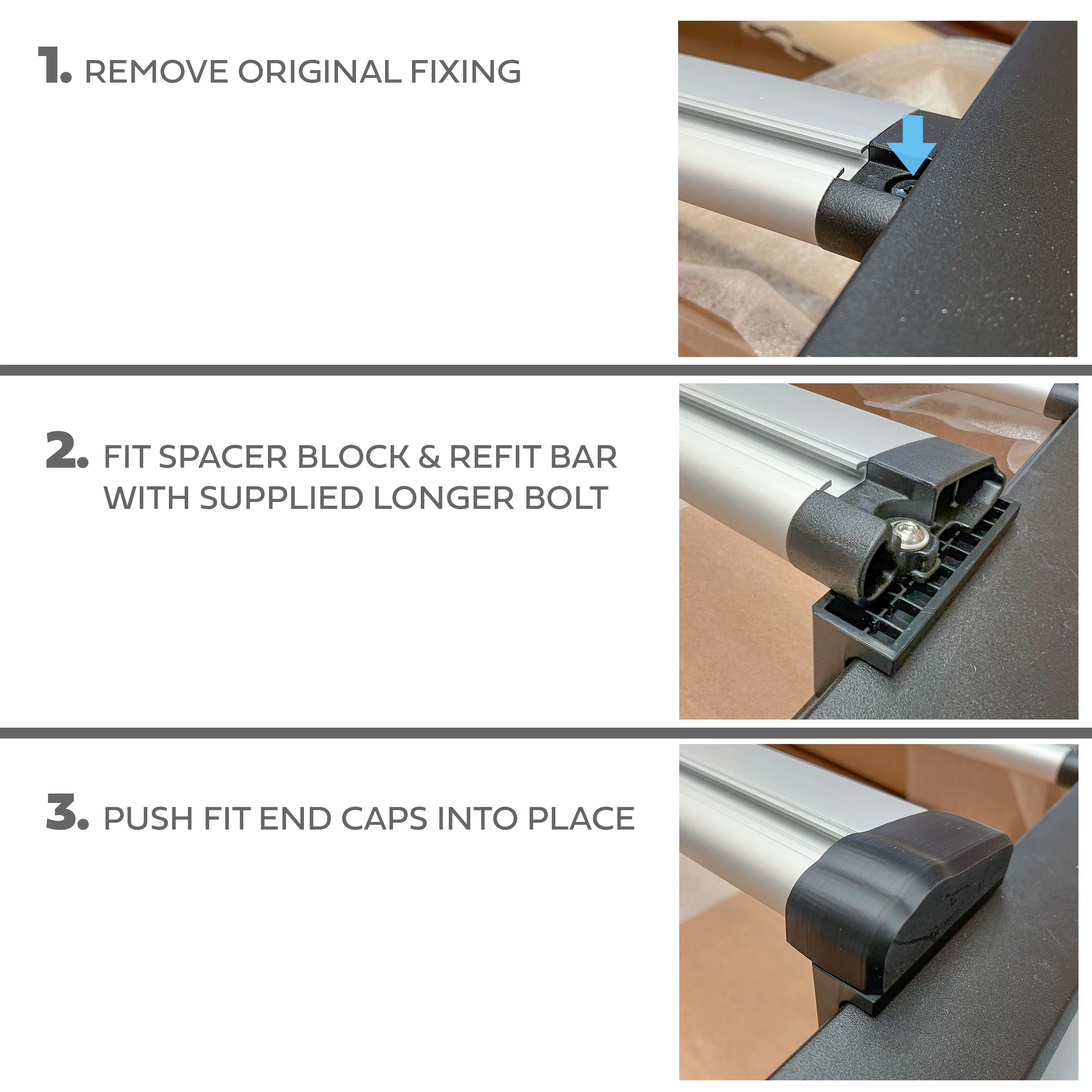 1. REMOVE ORIGINAL FIXING

2. FIT SPACER BLOCK & REFIT BAR WITH SUPPLIED LONGER BOLT

3. PUSH FIT END CAPS INTO PLACE